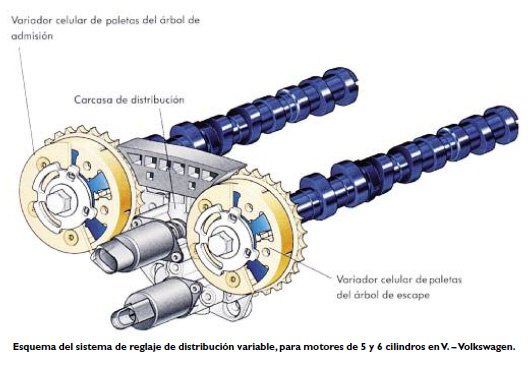 Variador celular de paletas del árbol de admisión

Carcasa de distribución

Variador celular de paletas del árbol de escape

Esquema del sistema de reglaje de distribución variable, para motores de 5 y 6 cilindros en V. – Volkswagen.